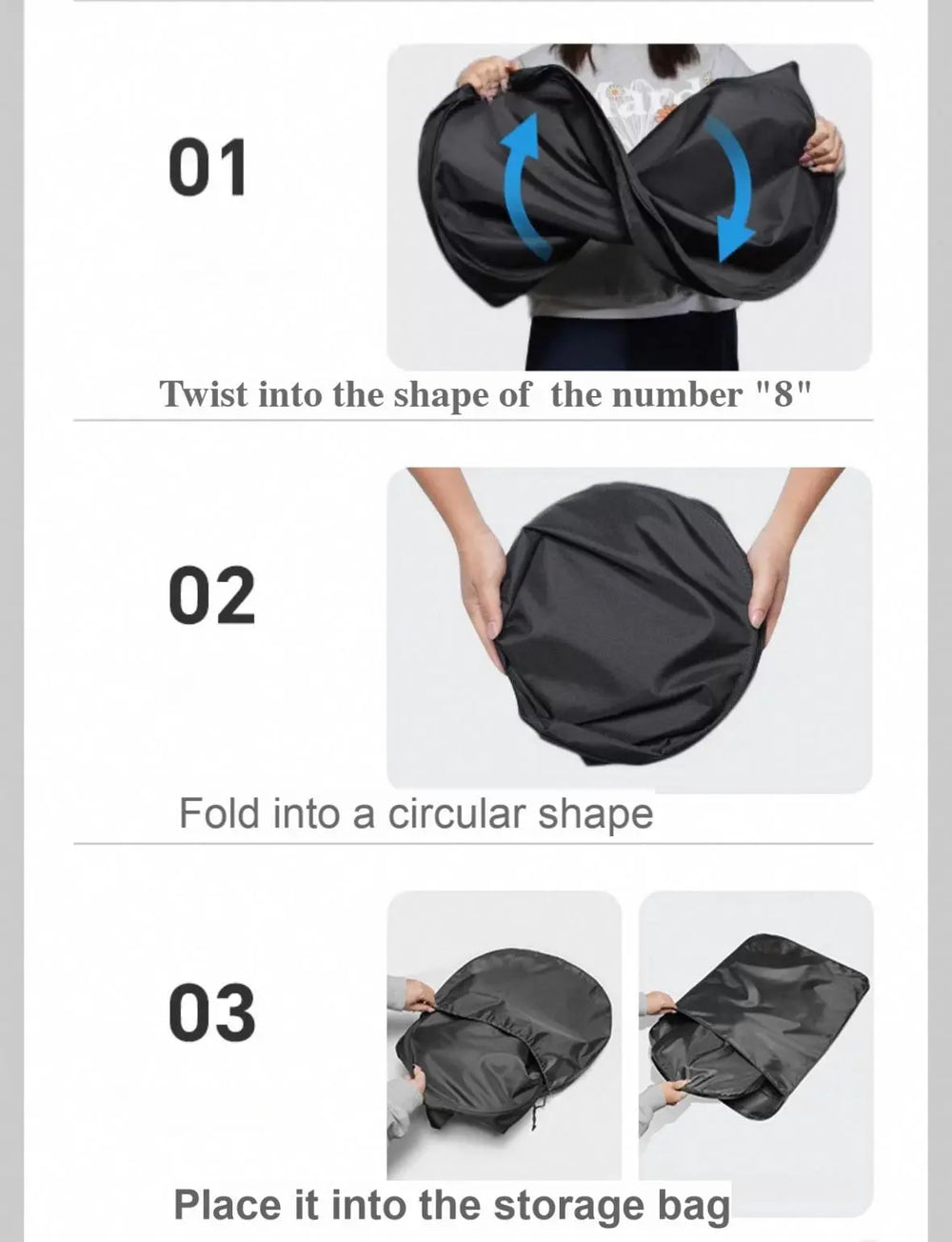 01

Twist into the shape of the number "8"

02

Fold into a circular shape

03

Place it into the storage bag