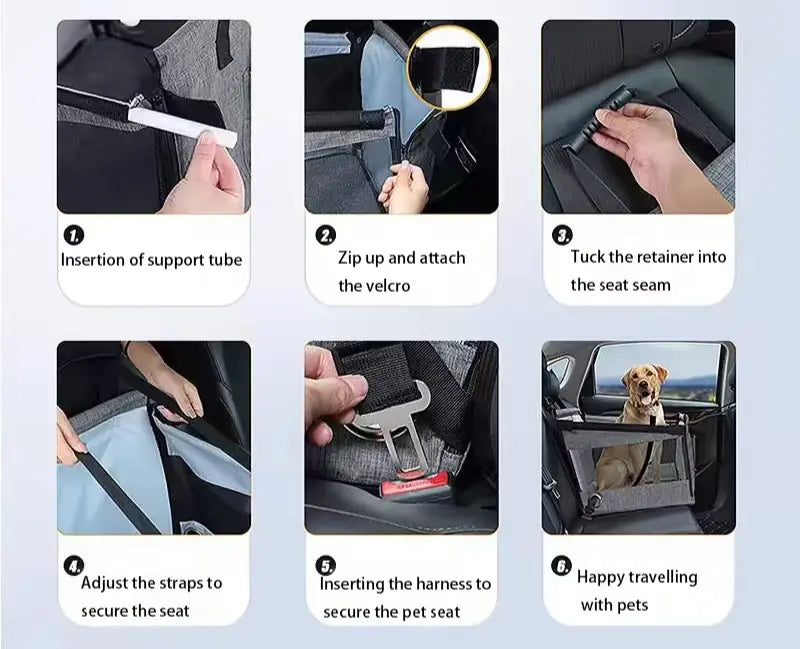 1. Insertion of support tube

2. Zip up and attach the velcro

3. Tuck the retainer into the seat seam

4. Adjust the straps to secure the seat

5. Inserting the harness to secure the pet seat

6. Happy travelling with pets