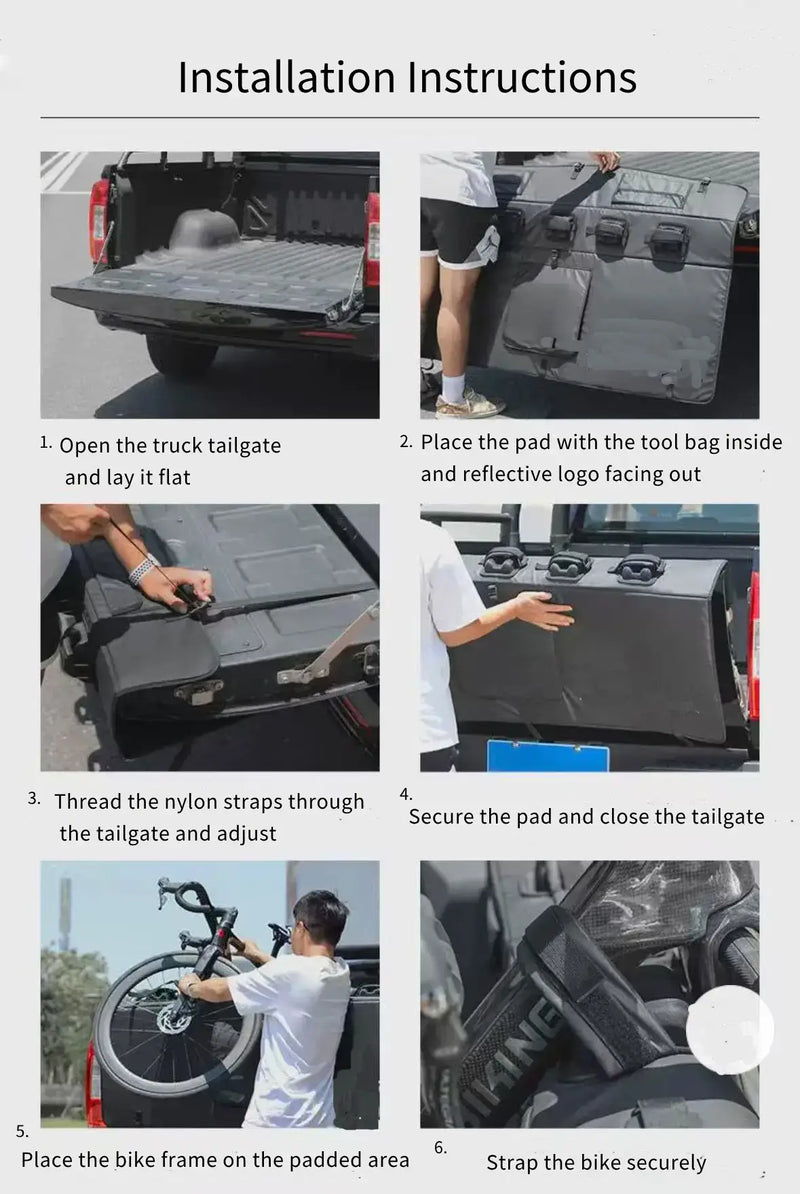 Installation Instructions

1. Open the truck tailgate and lay it flat

2. Place the pad with the tool bag inside and reflective logo facing out

3. Thread the nylon straps through the tailgate and adjust

4. Secure the pad and close the tailgate

5. Place the bike frame on the padded area

6. Strap the bike securely