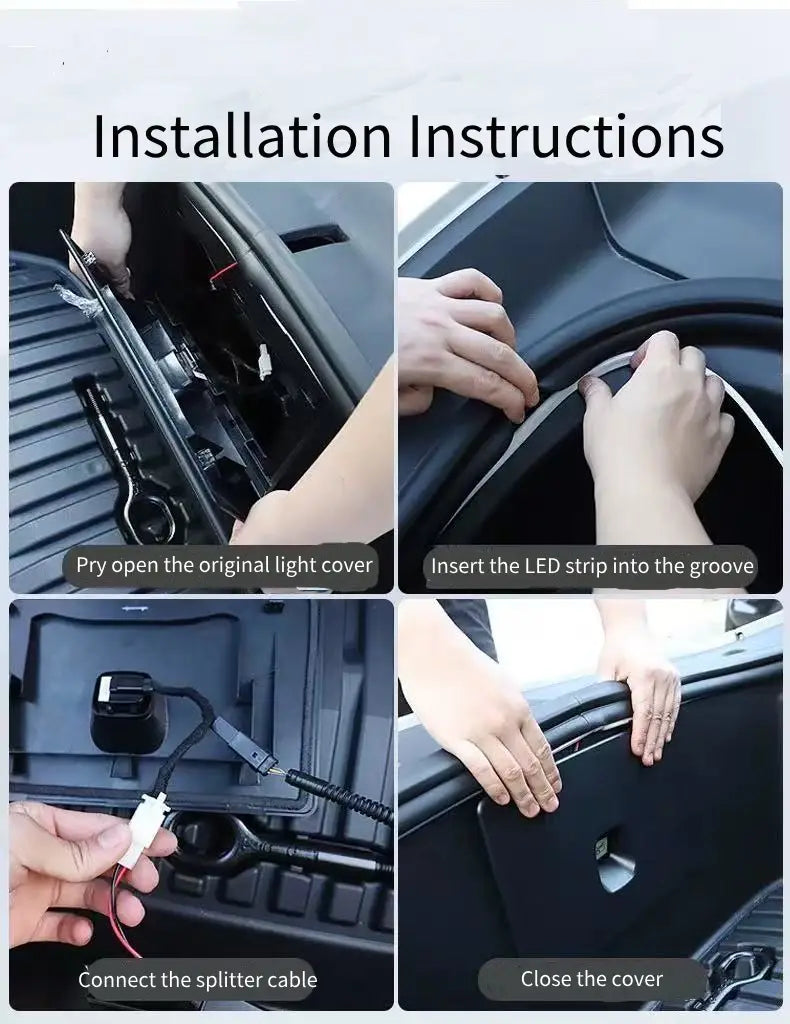 Installation Instructions

Pry open the original light cover

Insert the LED strip into the groove

Connect the splitter cable

Close the cover